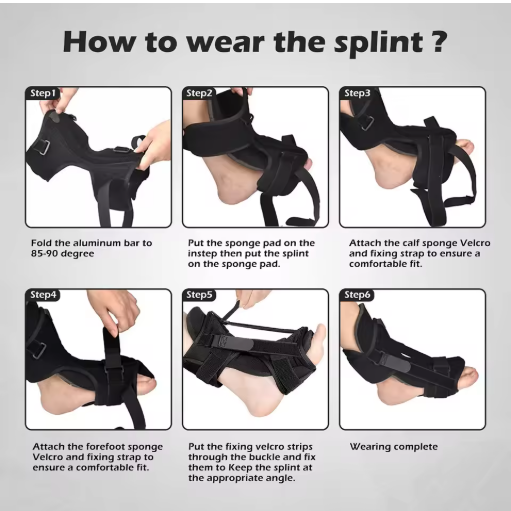 How to wear the splint ?

Step1

Fold the aluminum bar to 85-90 degree

Step2

Put the sponge pad on the instep then put the splint on the sponge pad.

Step3

Attach the calf sponge Velcro and fixing strap to ensure a comfortable fit.

Step4

Attach the forefoot sponge Velcro and fixing strap to ensure a comfortable fit.

Step5

Put the fixing velcro strips through the buckle and fix them to Keep the splint at the appropriate angle.

Step6

Wearing complete